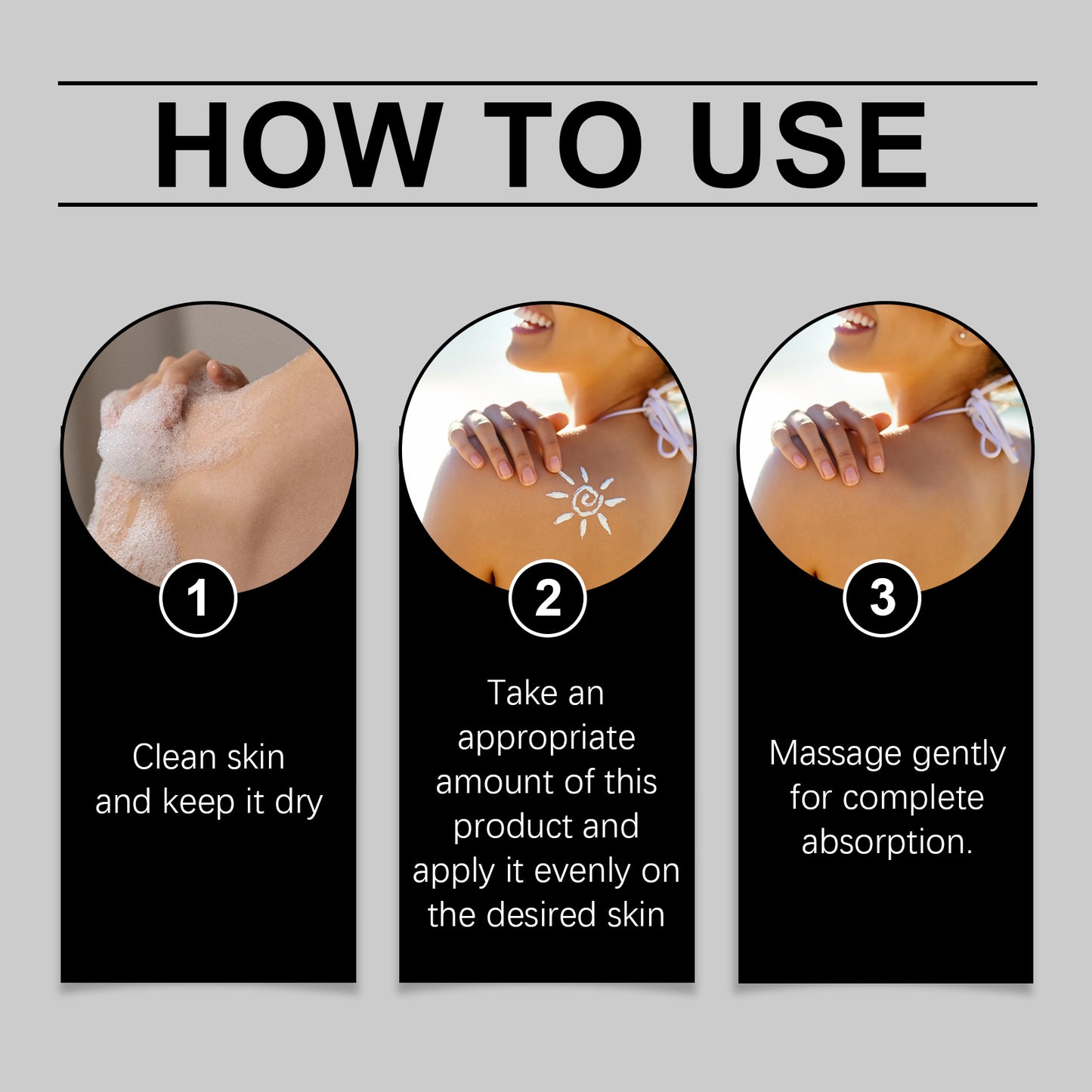 HOW TO USE

1

Clean skin and keep it dry

2

Take an appropriate amount of this product and apply it evenly on the desired skin

3

Massage gently for complete absorption.